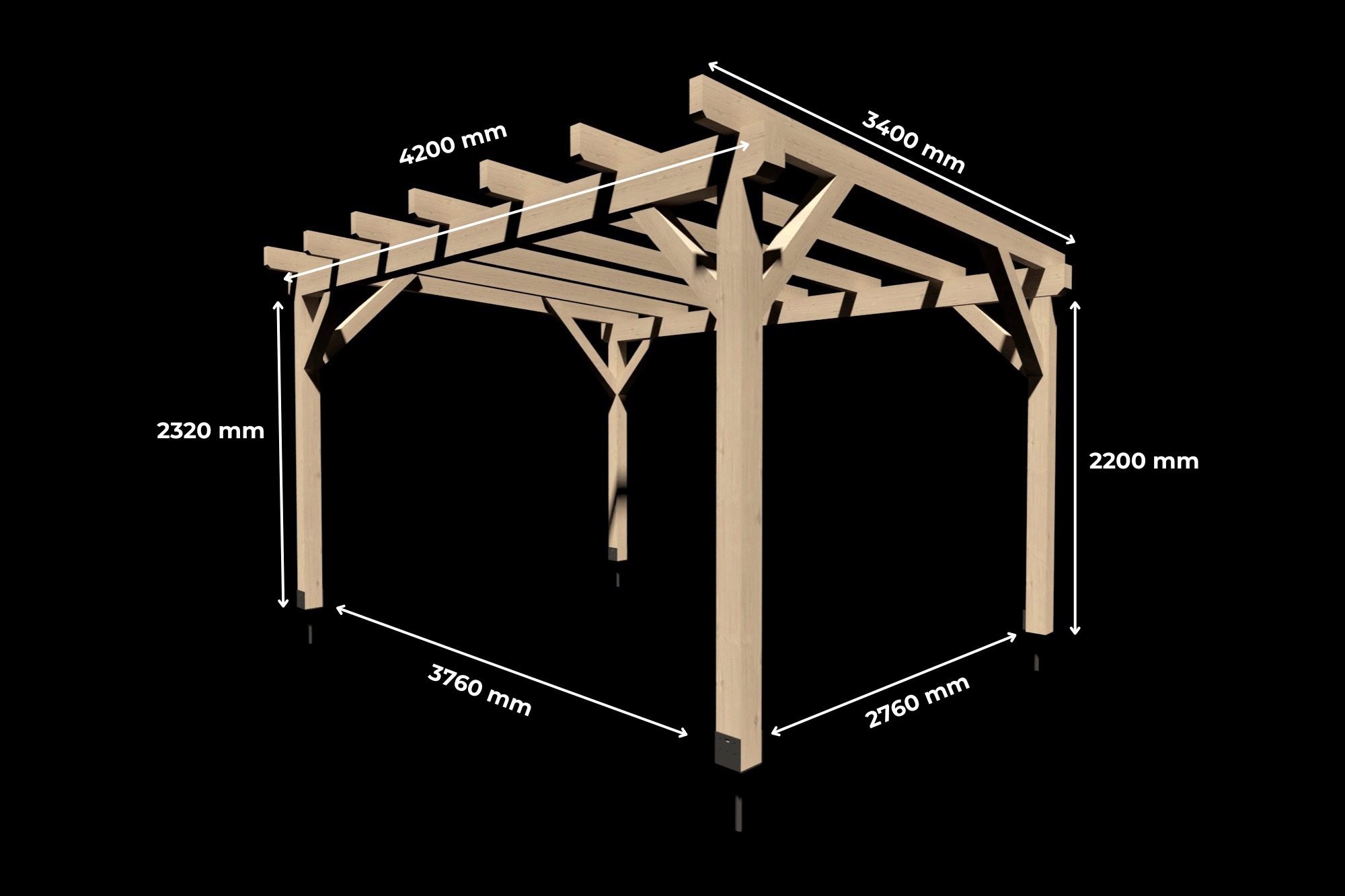 4200 mm

3400 mm

2320 mm

2200 mm

3760 mm

2760 mm